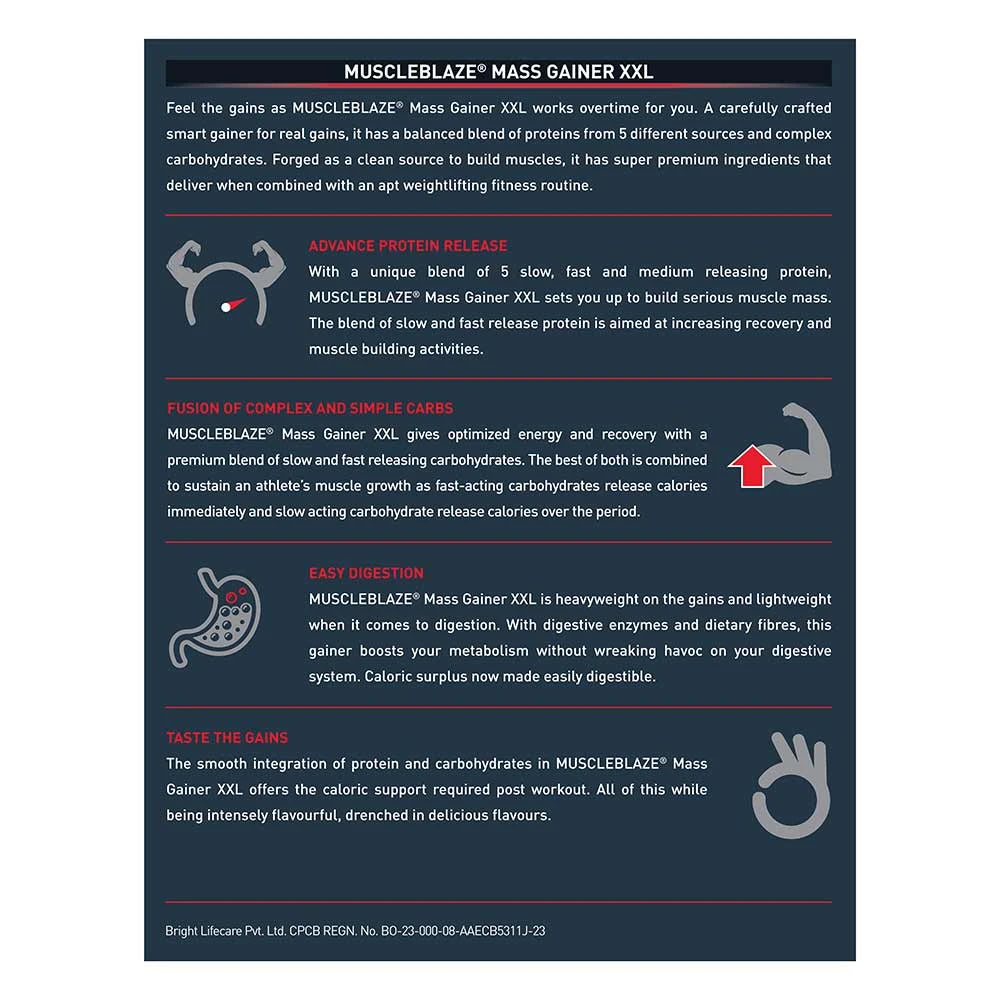 MUSCLEBLAZE® MASS GAINER XXL

Feel the gains as MUSCLEBLAZE® Mass Gainer XXL works overtime for you. A carefully crafted smart gainer for real gains, it has a balanced blend of proteins from 5 different sources and complex carbohydrates. Forged as a clean source to build muscles, it has super premium ingredients that deliver when combined with an apt weightlifting fitness routine.

ADVANCE PROTEIN RELEASE
With a unique blend of 5 slow, fast and medium releasing protein, MUSCLEBLAZE® Mass Gainer XXL sets you up to build serious muscle mass. The blend of slow and fast release protein is aimed at increasing recovery and muscle building activities.

FUSION OF COMPLEX AND SIMPLE CARBS
MUSCLEBLAZE® Mass Gainer XXL gives optimized energy and recovery with a premium blend of slow and fast releasing carbohydrates. The best of both is combined to sustain an athlete's muscle growth as fast-acting carbohydrates release calories immediately and slow acting carbohydrate release calories over the period.

EASY DIGESTION
MUSCLEBLAZE® Mass Gainer XXL is heavyweight on the gains and lightweight when it comes to digestion. With digestive enzymes and dietary fibres, this gainer boosts your metabolism without wreaking havoc on your digestive system. Caloric surplus now made easily digestible.

TASTE THE GAINS
The smooth integration of protein and carbohydrates in MUSCLEBLAZE® Mass Gainer XXL offers the caloric support required post workout. All of this while being intensely flavourful, drenched in delicious flavours.

Bright Lifecare Pvt. Ltd. CPCB REGN. No. BO-23-000-08-AAECB5311J-23